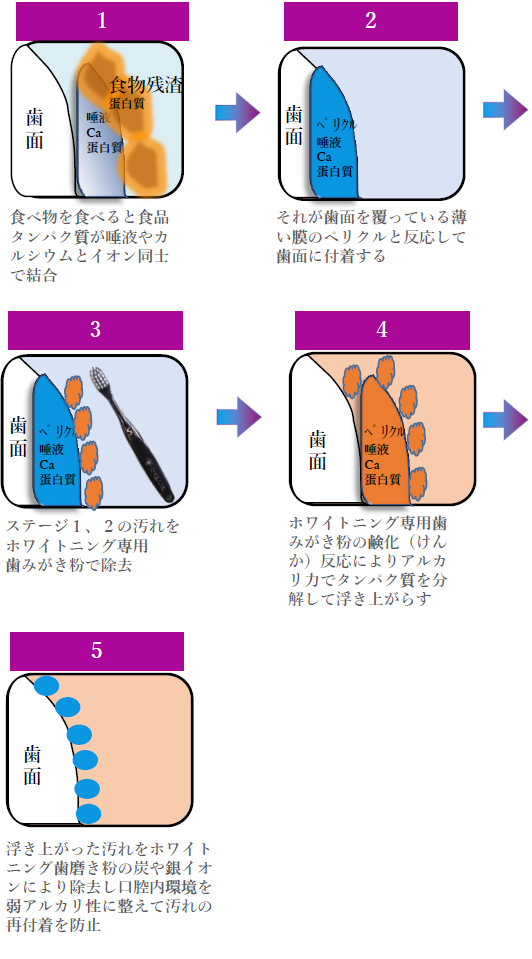 1

歯面

食物残渣
蛋白質

唾液
Ca
蛋白質

食べ物を食べると食品タンパク質が唾液やカルシウムとイオン同士で結合

2

歯面

ペリクル
唾液
Ca
蛋白質

それが歯面を覆っている薄い膜のペリクルと反応して歯面に付着する

3

歯面

ペリクル
唾液
Ca
蛋白質

ステージ1、2の汚れをホワイトニング専用歯みがき粉で除去

4

歯面

ペリクル
唾液
Ca
蛋白質

ホワイトニング専用歯みがき粉の鹸化（けんか）反応によりアルカリ力でタンパク質を分解して浮き上がらす

5

歯面

浮き上がった汚れをホワイトニング歯磨き粉の炭や銀イオンにより除去し口腔内環境を弱アルカリ性に整えて汚れの再付着を防止